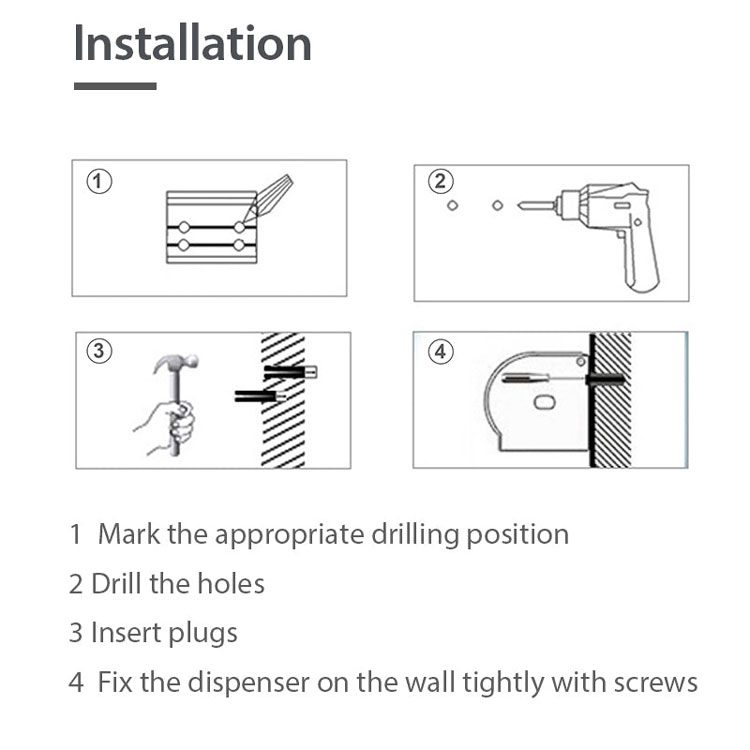 Installation

①

②

③

④

1 Mark the appropriate drilling position

2 Drill the holes

3 Insert plugs

4 Fix the dispenser on the wall tightly with screws